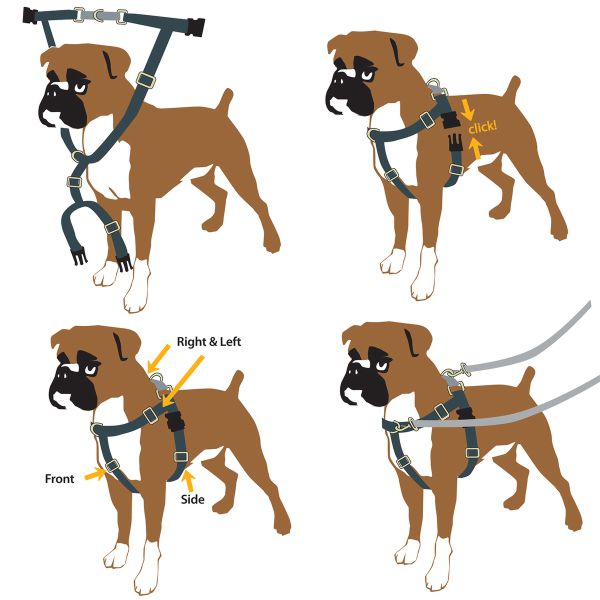 click!

Right & Left

Front

Side