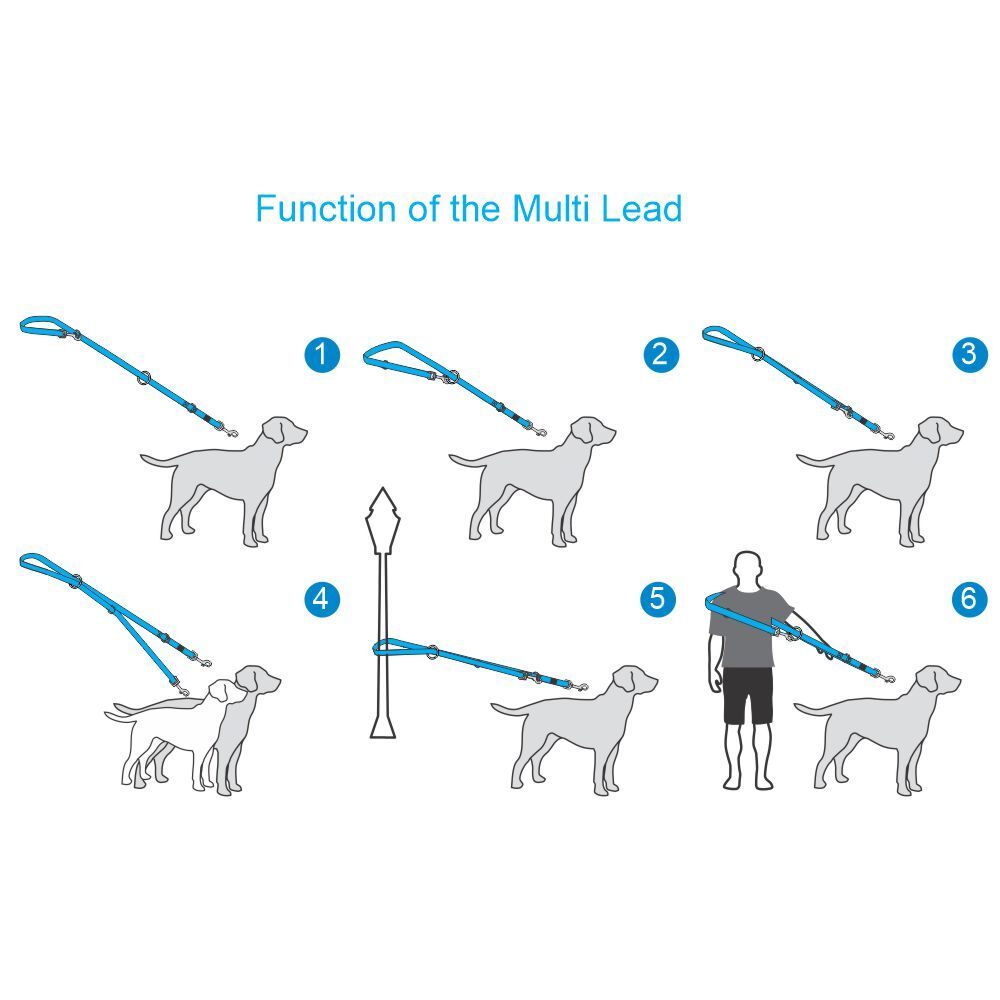 Function of the Multi Lead

1

2

3

4

5

6